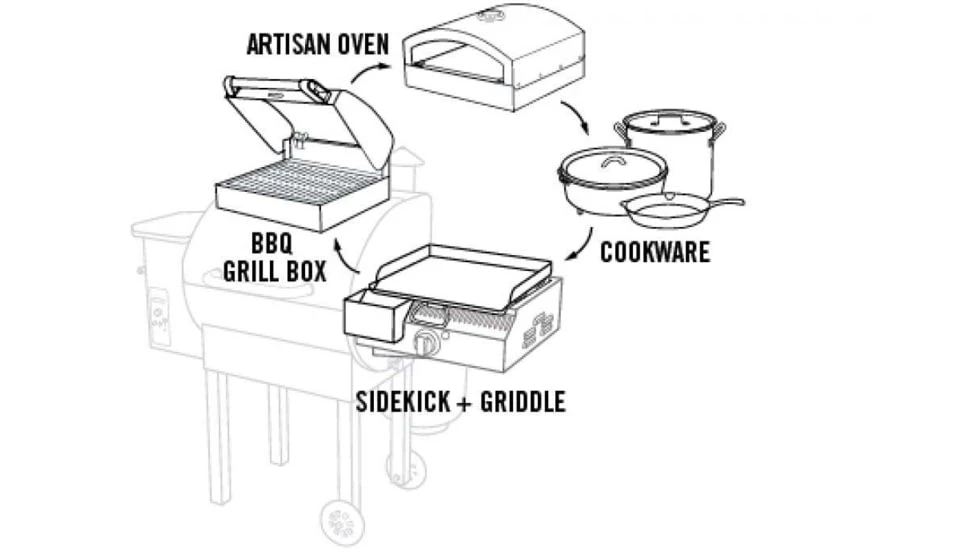 ARTISAN OVEN

BBQ
GRILL BOX

COOKWARE

SIDEKICK + GRIDDLE