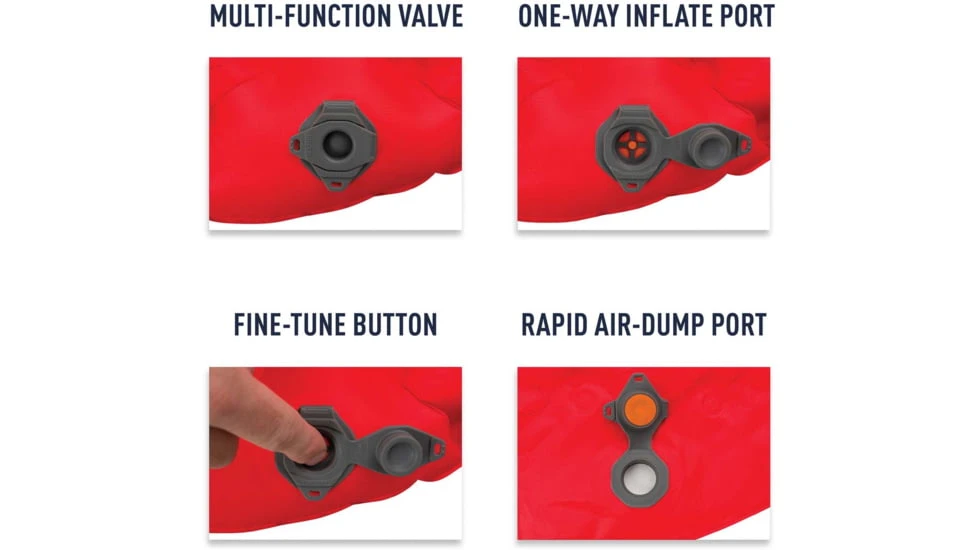 MULTI-FUNCTION VALVE

ONE-WAY INFLATE PORT

FINE-TUNE BUTTON

RAPID AIR-DUMP PORT