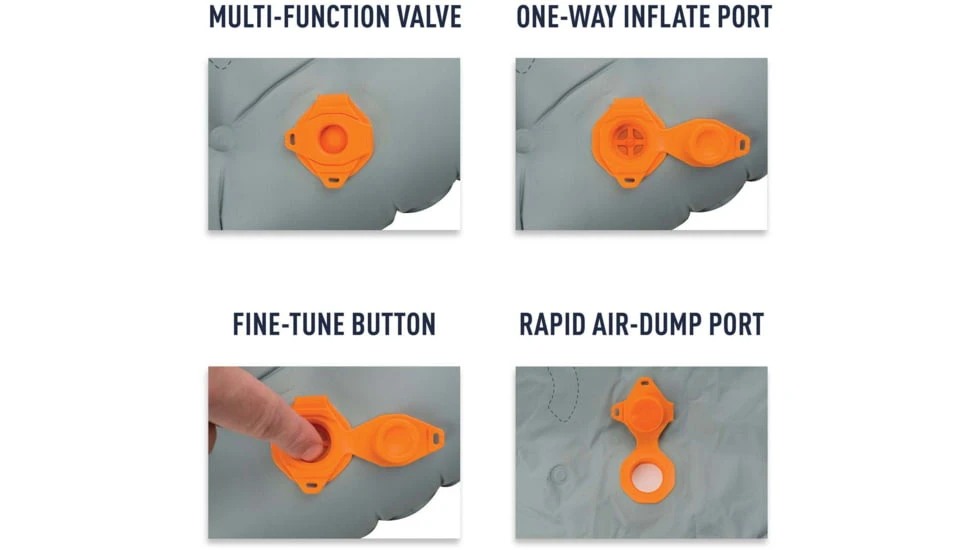 MULTI-FUNCTION VALVE

ONE-WAY INFLATE PORT

FINE-TUNE BUTTON

RAPID AIR-DUMP PORT